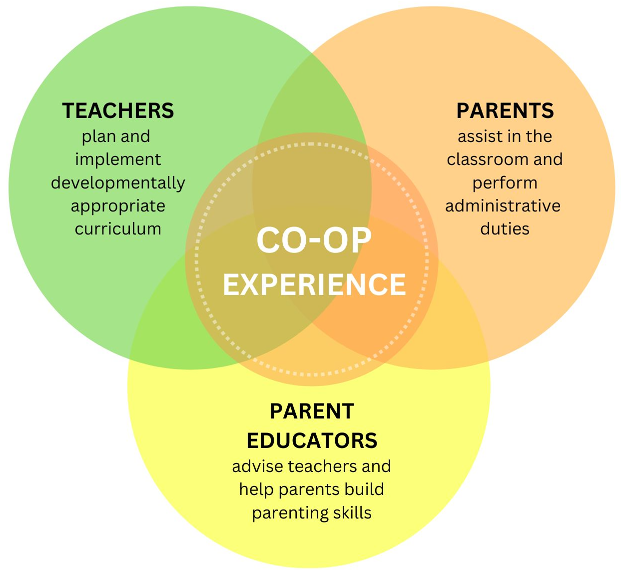 TEACHERS
plan and implement developmentally appropriate curriculum

PARENTS
assist in the classroom and perform administrative duties

CO-OP
EXPERIENCE

PARENT EDUCATORS
advise teachers and help parents build parenting skills